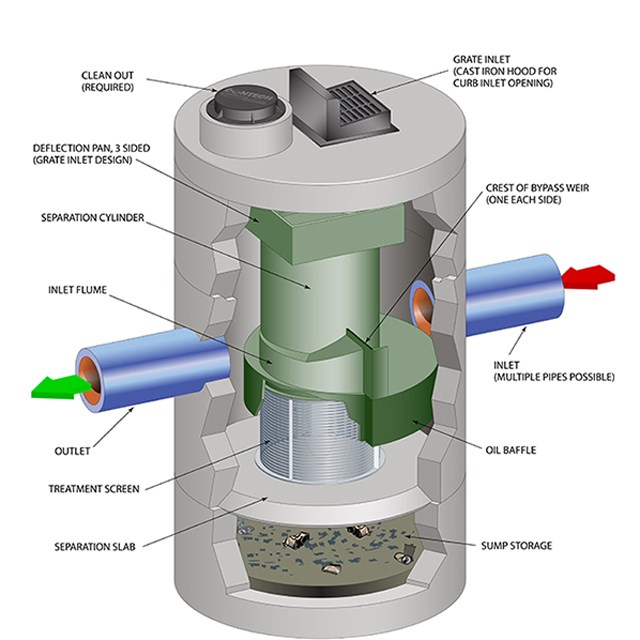 CLEAN OUT
(REQUIRED)

CONTECH

GRATE INLET
(CAST IRON HOOD FOR
CURB INLET OPENING)

DEFLECTION PAN, 3 SIDED
(GRATE INLET DESIGN)

CREST OF BYPASS WEIR
(ONE EACH SIDE)

SEPARATION CYLINDER

INLET FLUME

INLET
(MULTIPLE PIPES POSSIBLE)

OUTLET

OIL BAFFLE

TREATMENT SCREEN

SEPARATION SLAB

SUMP STORAGE